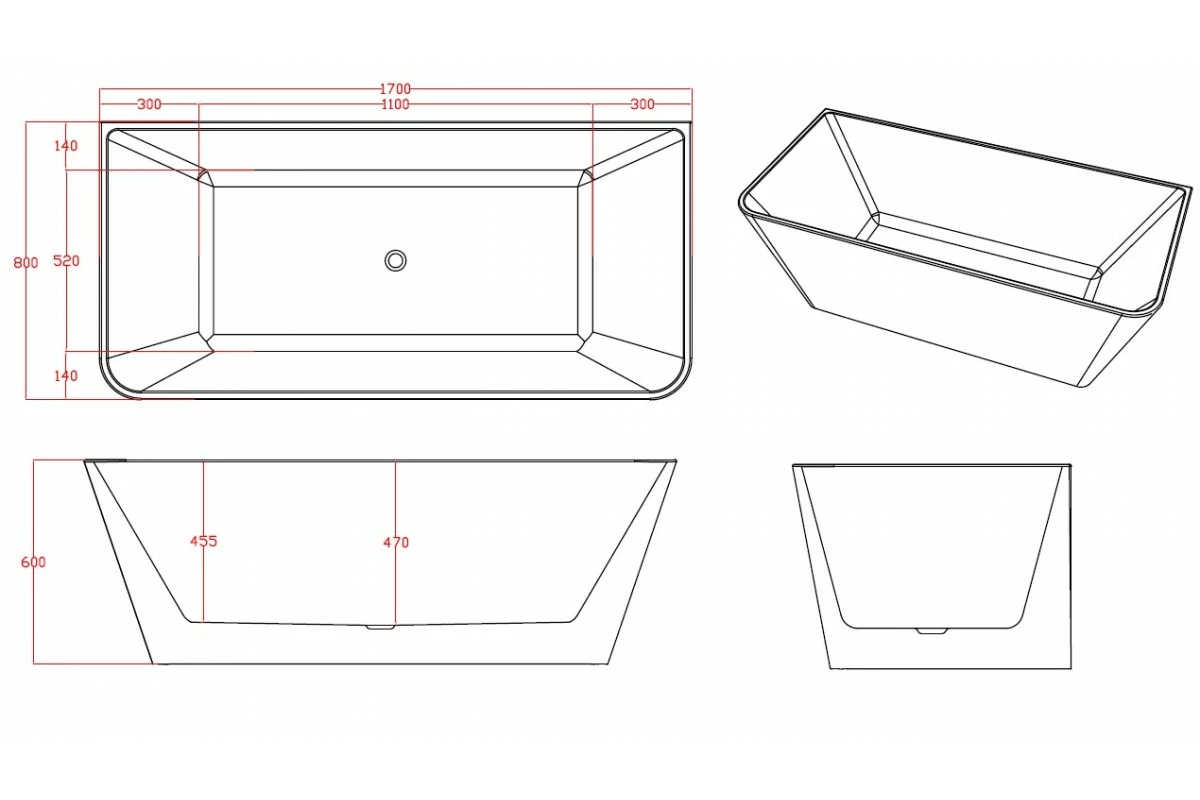 1700
300
1100
300
140
800
520
140
600
455
470