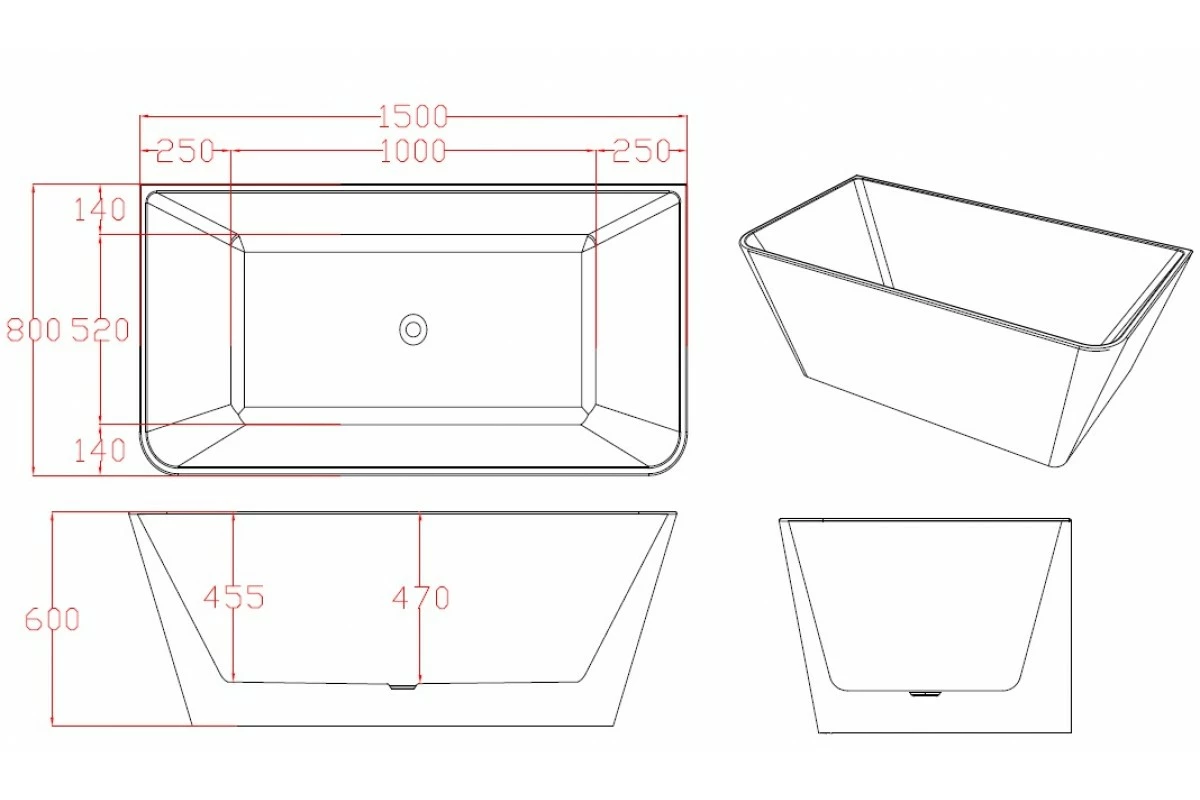 1500
250
1000
250
140
800
520
140
455
470
600