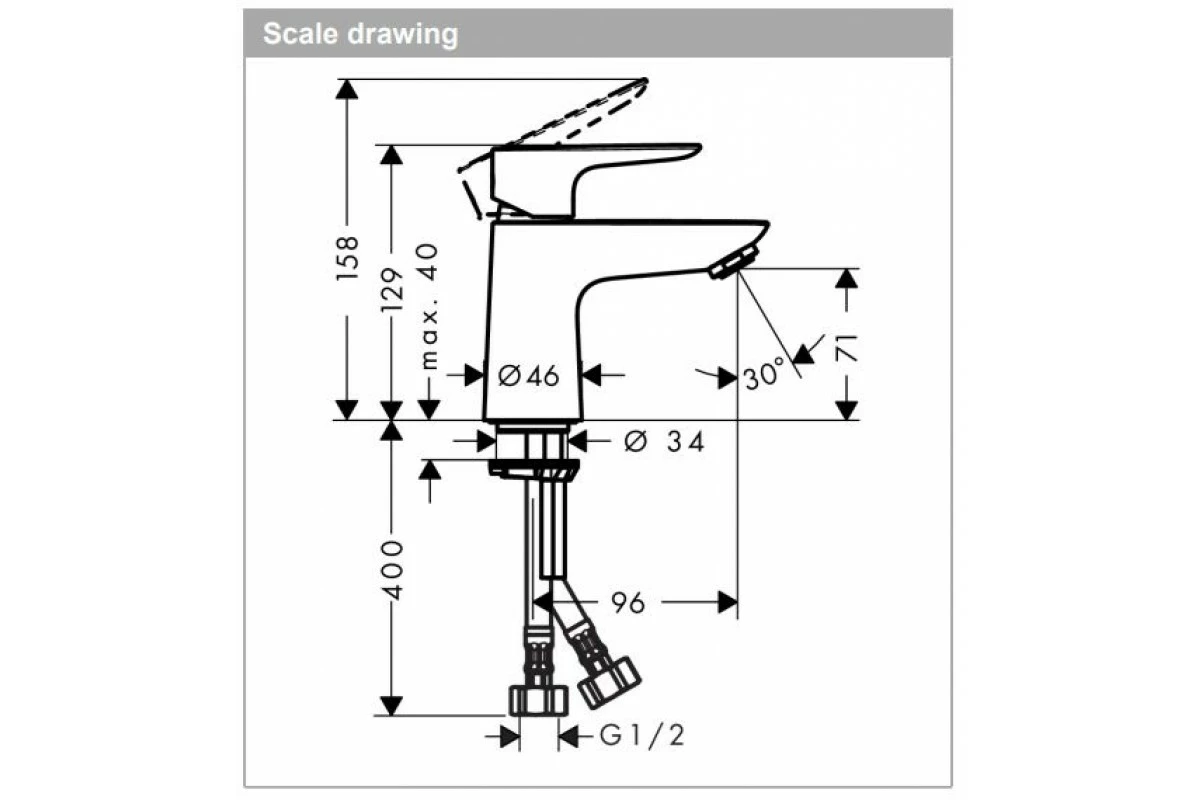 Scale drawing

158
129
max. 40
Ø46
30°
71
Ø 34
400
96
G1/2